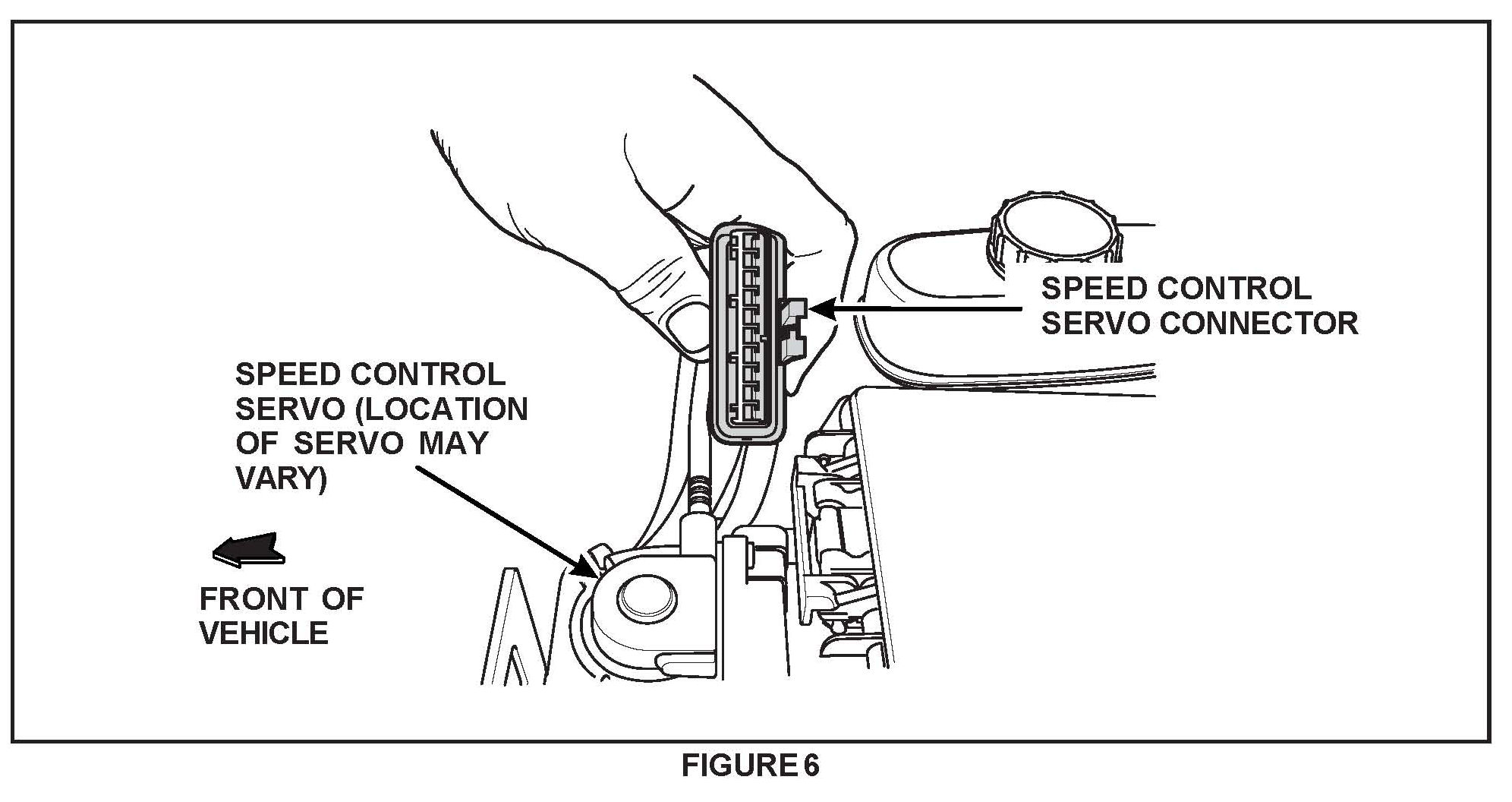 SPEED CONTROL SERVO CONNECTOR

SPEED CONTROL SERVO (LOCATION OF SERVO MAY VARY)

FRONT OF VEHICLE

FIGURE 6