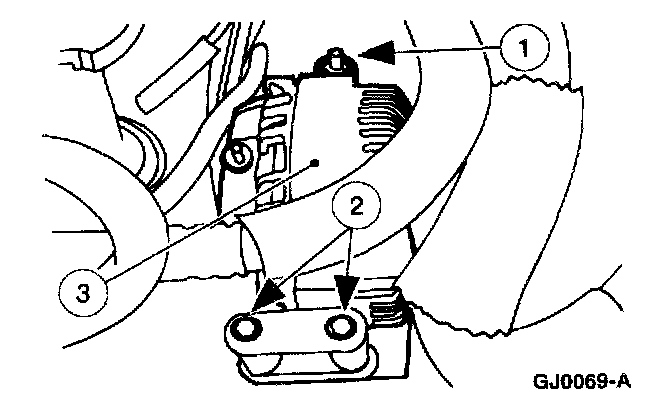 1
2
3
GJ0069-A