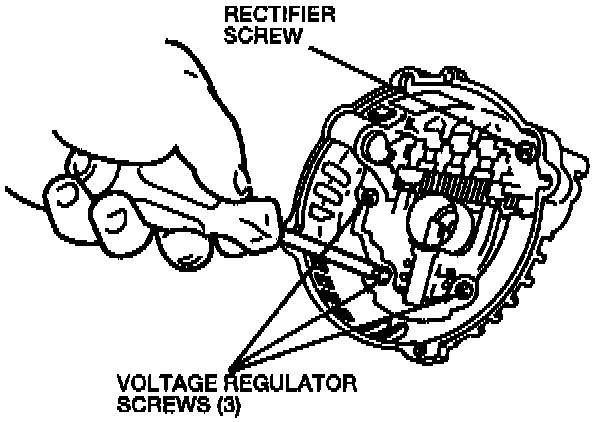 RECTIFIER SCREW

VOLTAGE REGULATOR SCREWS (3)