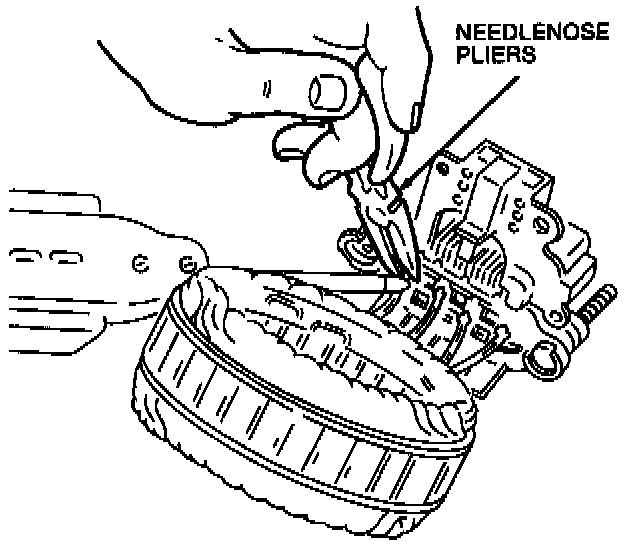 NEEDLENOSE PLIERS