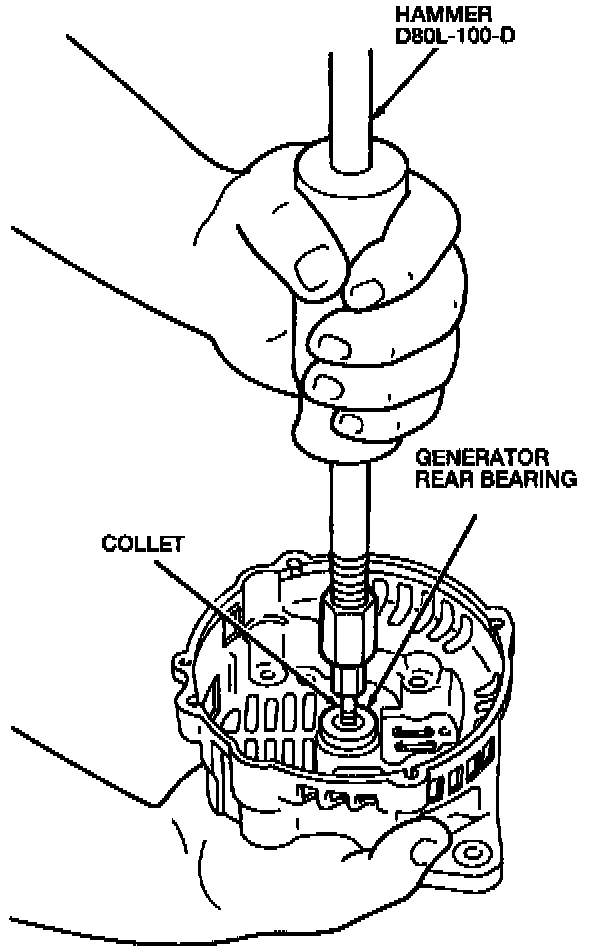 HAMMER
D80L-100-D

GENERATOR
REAR BEARING

COLLET