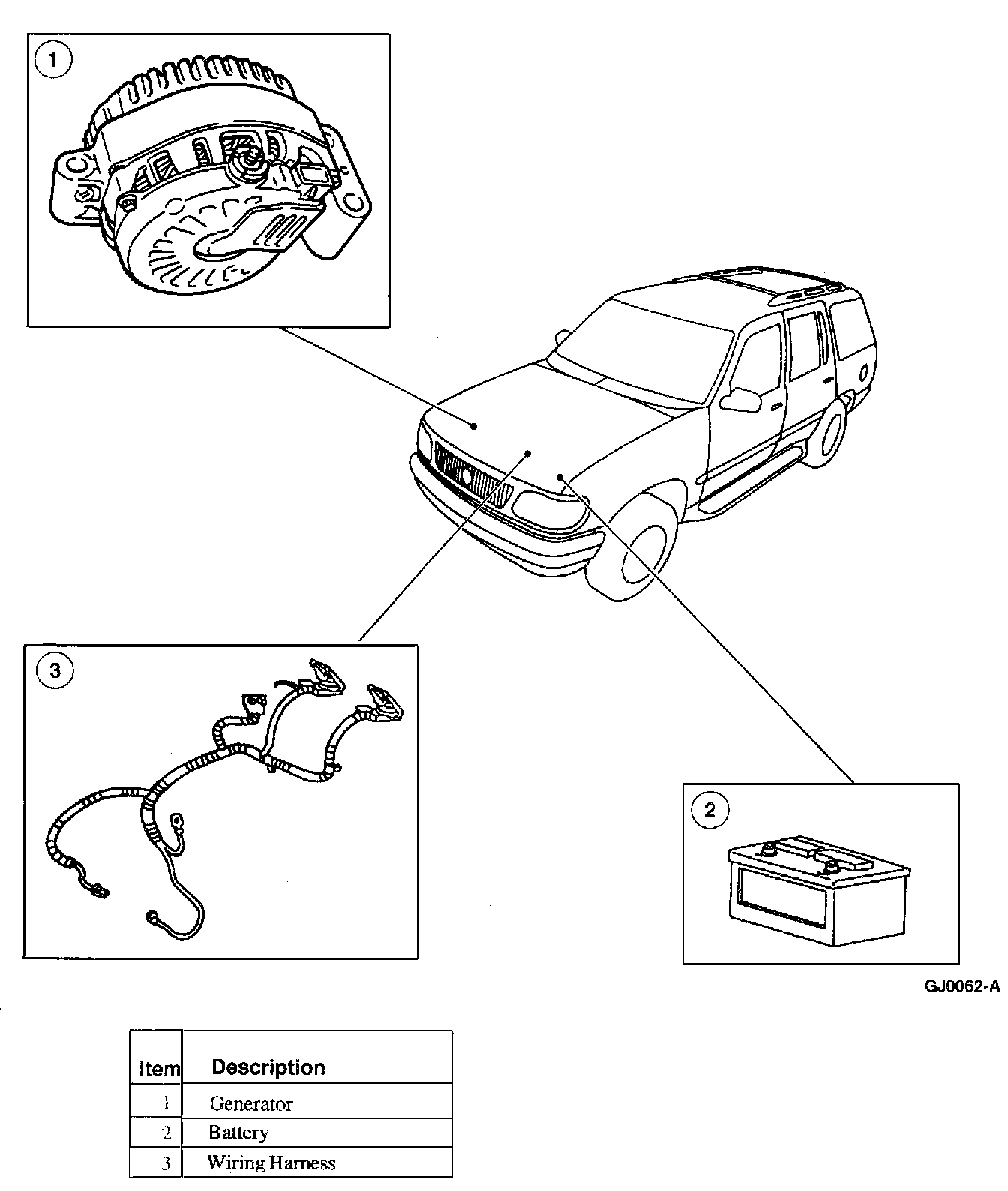 1

3

2

GJ0062-A

| Item | Description |
|---|---|
| 1 | Generator |
| 2 | Battery |
| 3 | Wiring Harness |