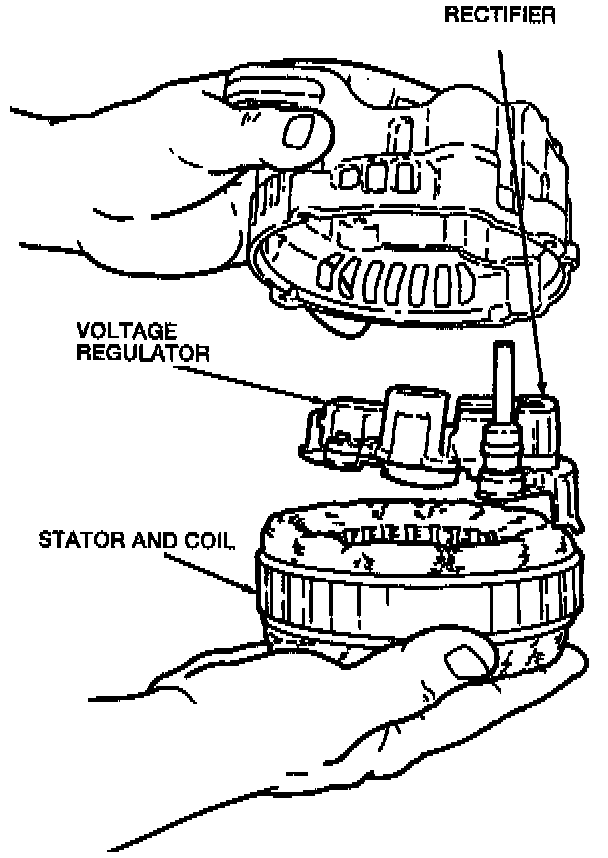 RECTIFIER

VOLTAGE REGULATOR

STATOR AND COIL