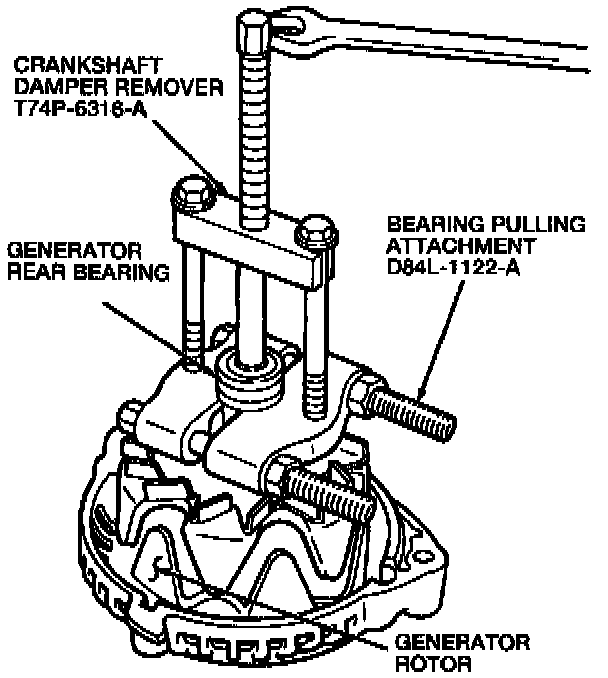 CRANKSHAFT DAMPER REMOVER T74P-6316-A

GENERATOR REAR BEARING

BEARING PULLING ATTACHMENT D84L-1122-A

GENERATOR ROTOR