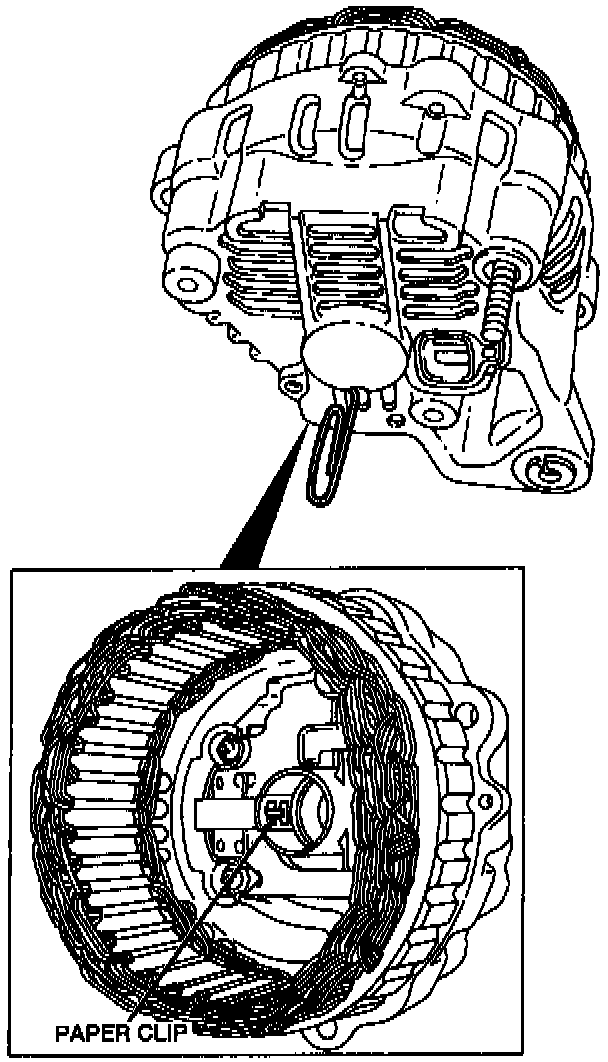 PAPER CLIP