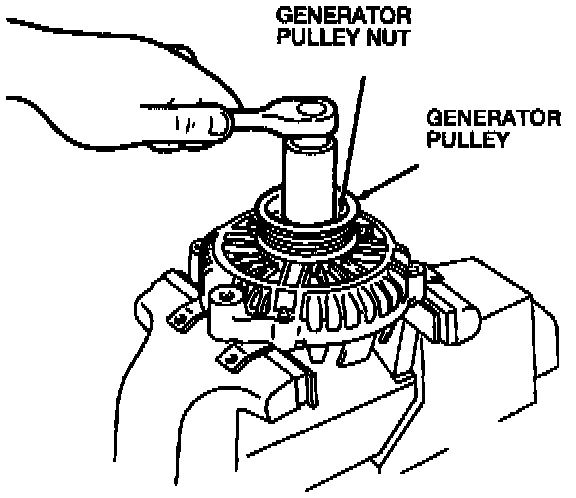 GENERATOR PULLEY NUT

GENERATOR PULLEY