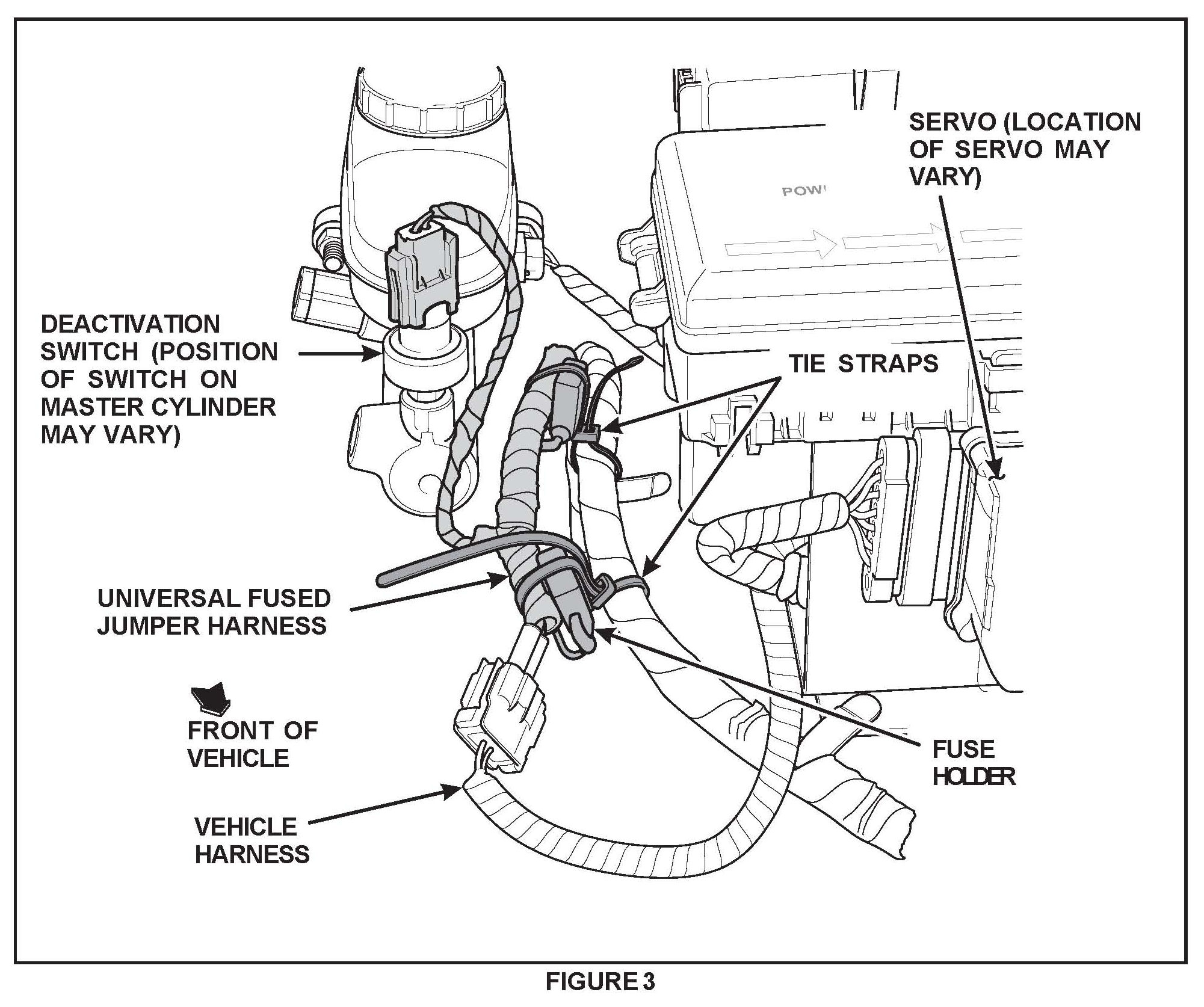 SERVO (LOCATION OF SERVO MAY VARY)

POW

DEACTIVATION SWITCH (POSITION OF SWITCH ON MASTER CYLINDER MAY VARY)

TIE STRAPS

UNIVERSAL FUSED JUMPER HARNESS

FRONT OF VEHICLE

FUSE HOLDER

VEHICLE HARNESS

FIGURE 3