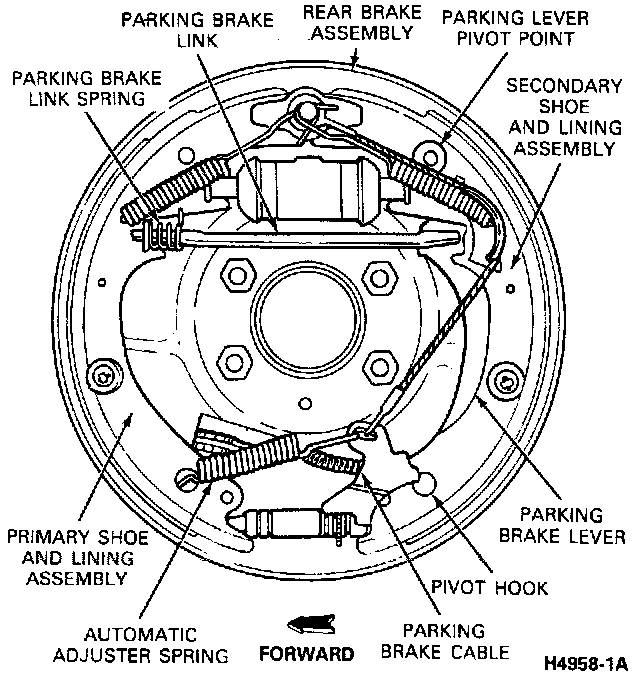 PARKING BRAKE LINK

REAR BRAKE ASSEMBLY

PARKING LEVER PIVOT POINT

PARKING BRAKE LINK SPRING

SECONDARY SHOE AND LINING ASSEMBLY

PARKING BRAKE LEVER

PRIMARY SHOE AND LINING ASSEMBLY

PIVOT HOOK

AUTOMATIC ADJUSTER SPRING

FORWARD

PARKING BRAKE CABLE

H4958-1A