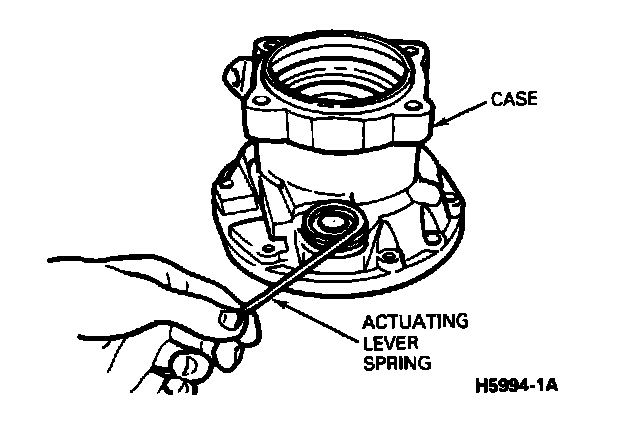 CASE

ACTUATING LEVER SPRING

H5994-1A