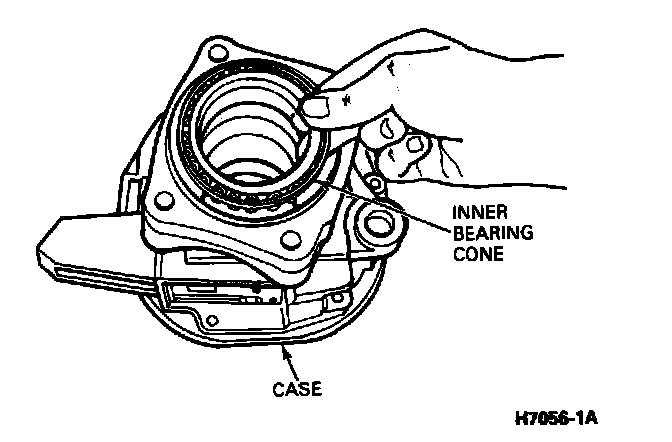 INNER
BEARING
CONE

CASE

H7056-1A