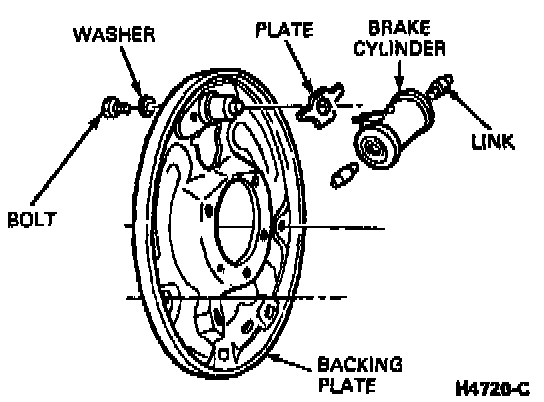 WASHER

PLATE

BRAKE CYLINDER

LINK

BOLT

BACKING PLATE

H4720-C