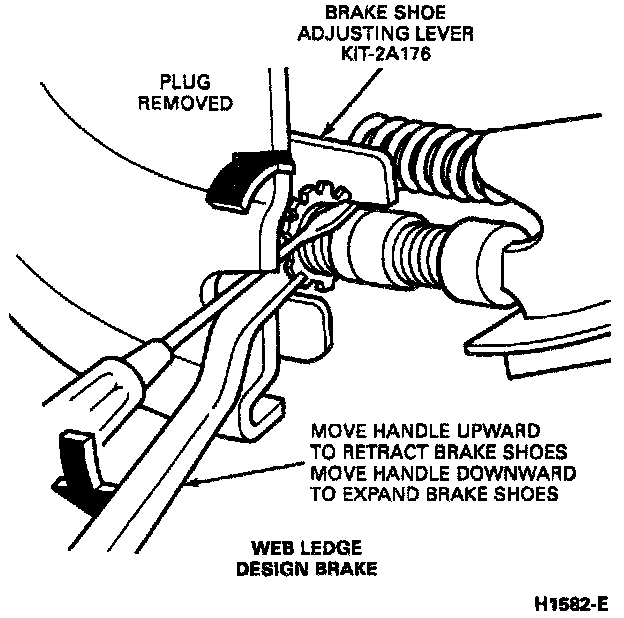 BRAKE SHOE
ADJUSTING LEVER
KIT-2A176

PLUG
REMOVED

MOVE HANDLE UPWARD
TO RETRACT BRAKE SHOES
MOVE HANDLE DOWNWARD
TO EXPAND BRAKE SHOES

WEB LEDGE
DESIGN BRAKE

H1582-E