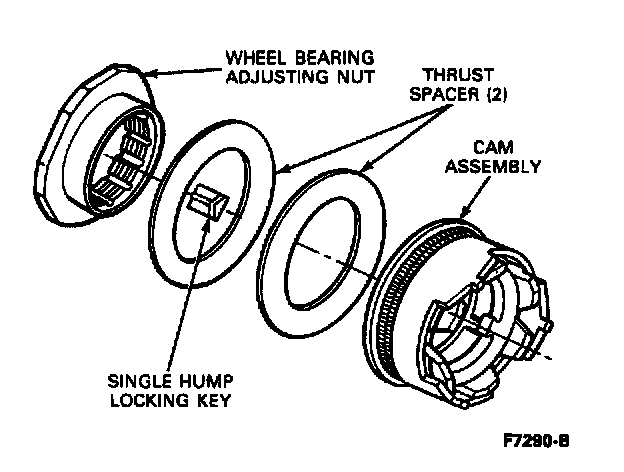 WHEEL BEARING ADJUSTING NUT

THRUST SPACER (2)

CAM ASSEMBLY

SINGLE HUMP LOCKING KEY

F7290-B