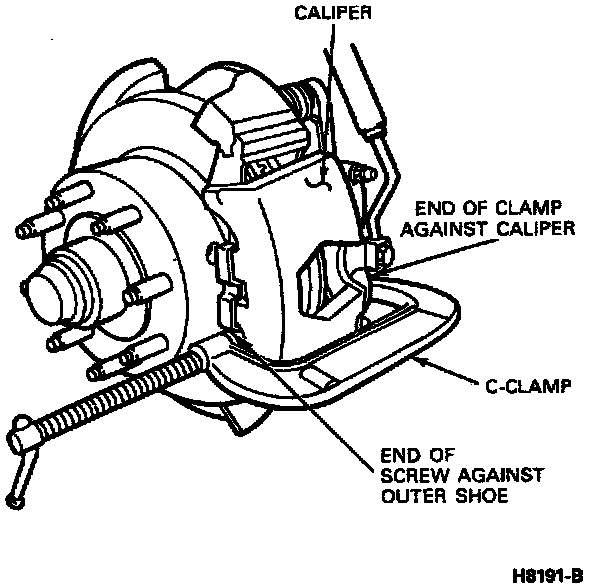 CALIPER

END OF CLAMP AGAINST CALIPER

C-CLAMP

END OF SCREW AGAINST OUTER SHOE

H8191-B