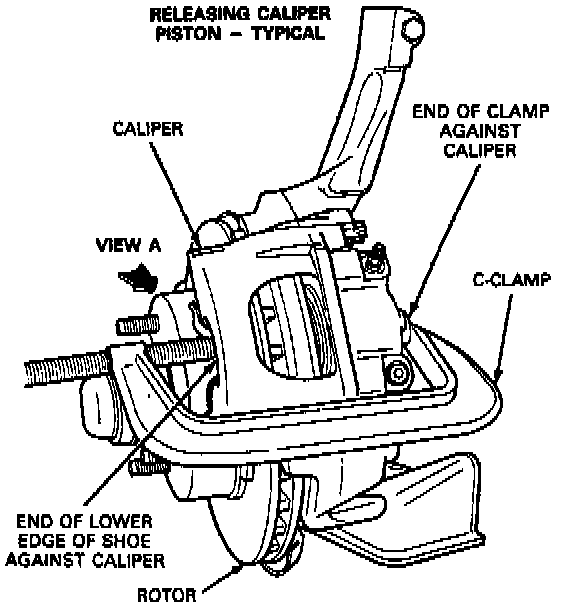 RELEASING CALIPER PISTON – TYPICAL

CALIPER

END OF CLAMP AGAINST CALIPER

VIEW A

C-CLAMP

END OF LOWER EDGE OF SHOE AGAINST CALIPER

ROTOR