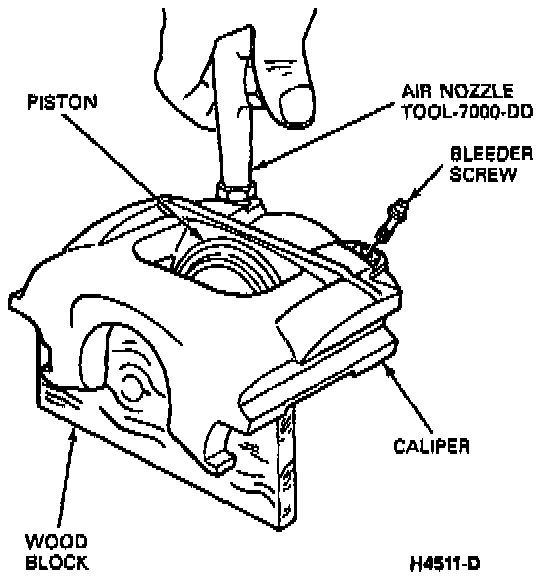 PISTON

AIR NOZZLE
TOOL-7000-DD

BLEEDER
SCREW

CALIPER

WOOD
BLOCK

H4511-D