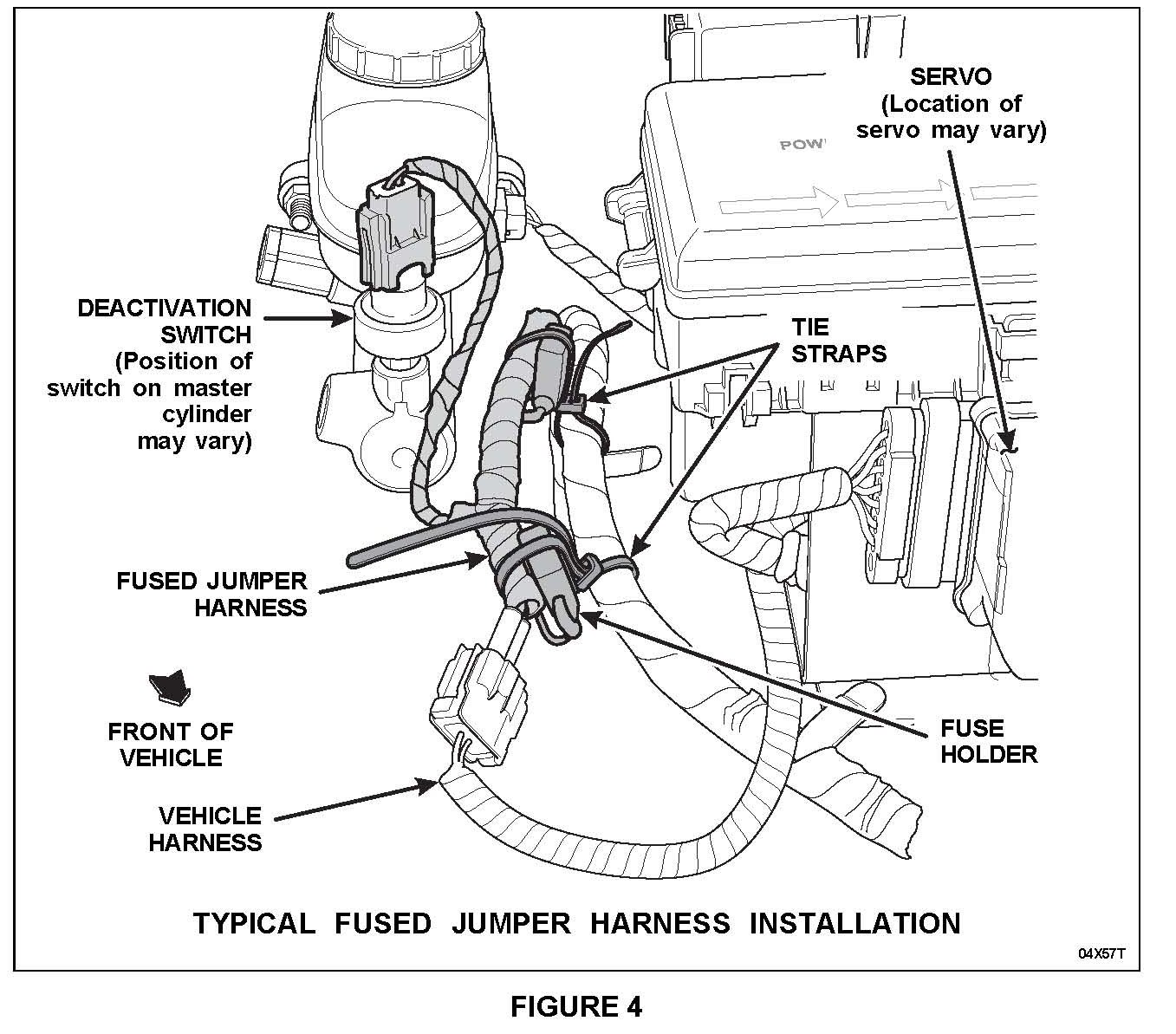 SERVO
(Location of servo may vary)

POW

DEACTIVATION SWITCH
(Position of switch on master cylinder may vary)

TIE STRAPS

FUSED JUMPER HARNESS

FRONT OF VEHICLE

FUSE HOLDER

VEHICLE HARNESS

TYPICAL FUSED JUMPER HARNESS INSTALLATION

04X57T

FIGURE 4