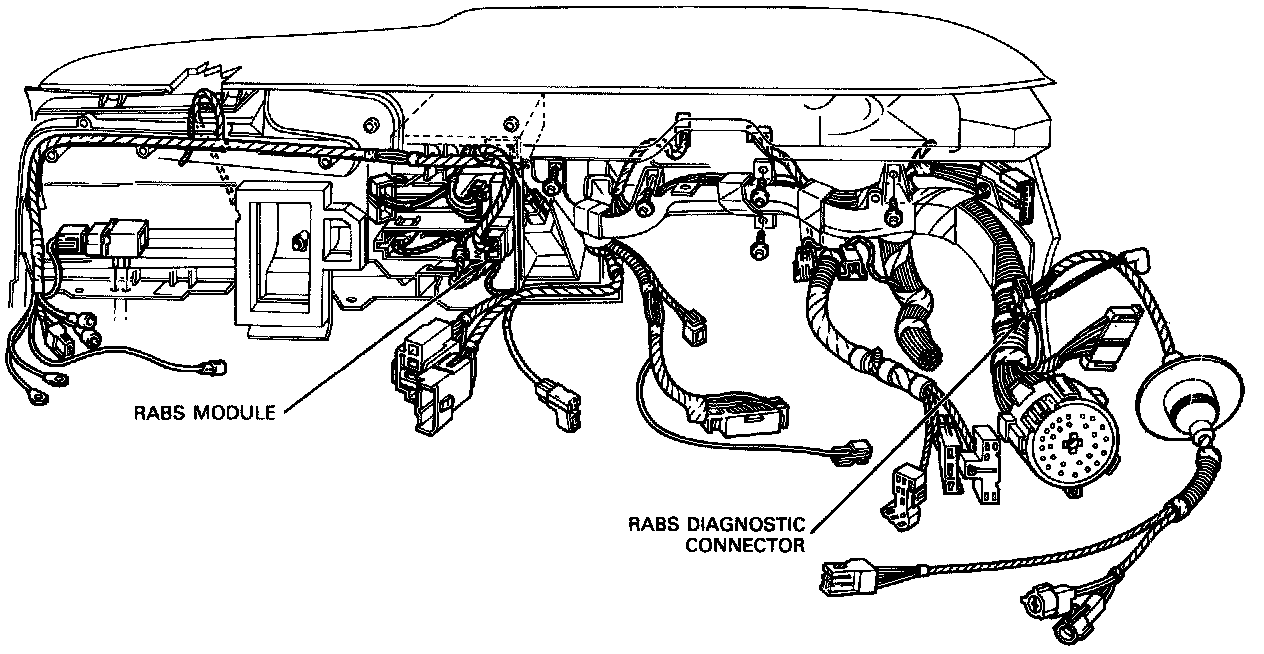 RABS MODULE

RABS DIAGNOSTIC CONNECTOR