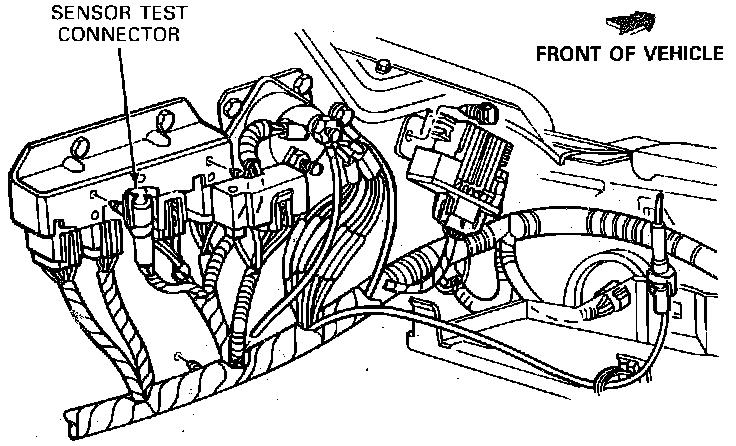 SENSOR TEST CONNECTOR

FRONT OF VEHICLE