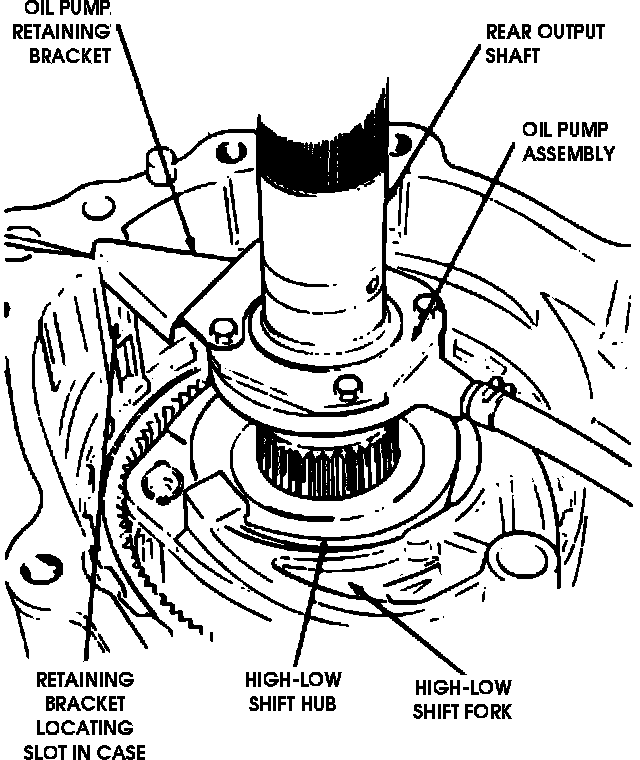 OIL PUMP RETAINING BRACKET

REAR OUTPUT SHAFT

OIL PUMP ASSEMBLY

RETAINING BRACKET LOCATING SLOT IN CASE

HIGH-LOW SHIFT HUB

HIGH-LOW SHIFT FORK