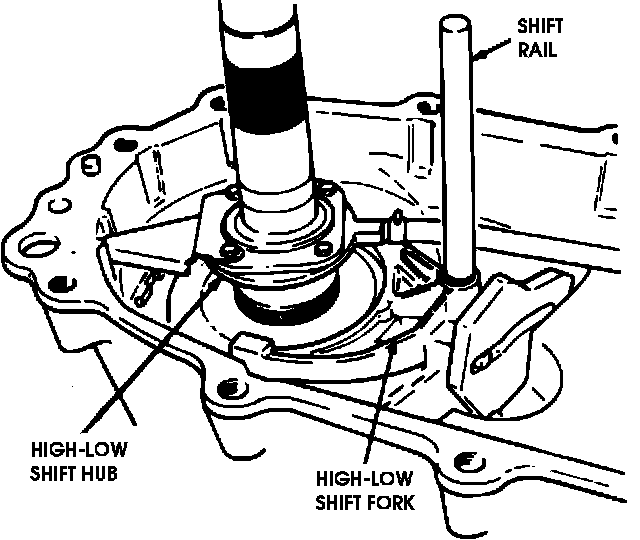 SHIFT RAIL

HIGH-LOW SHIFT HUB

HIGH-LOW SHIFT FORK