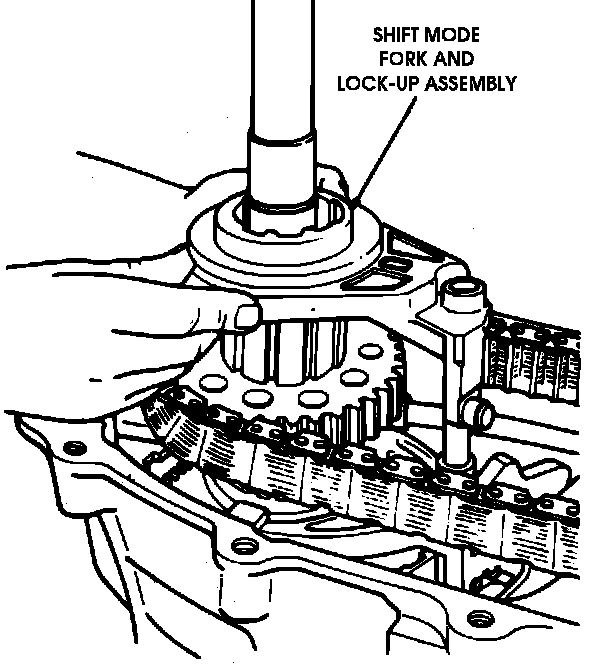 SHIFT MODE FORK AND LOCK-UP ASSEMBLY