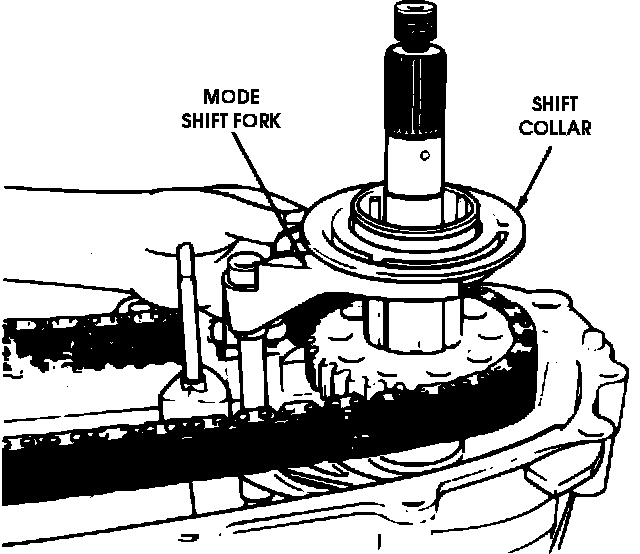 MODE
SHIFT FORK

SHIFT
COLLAR