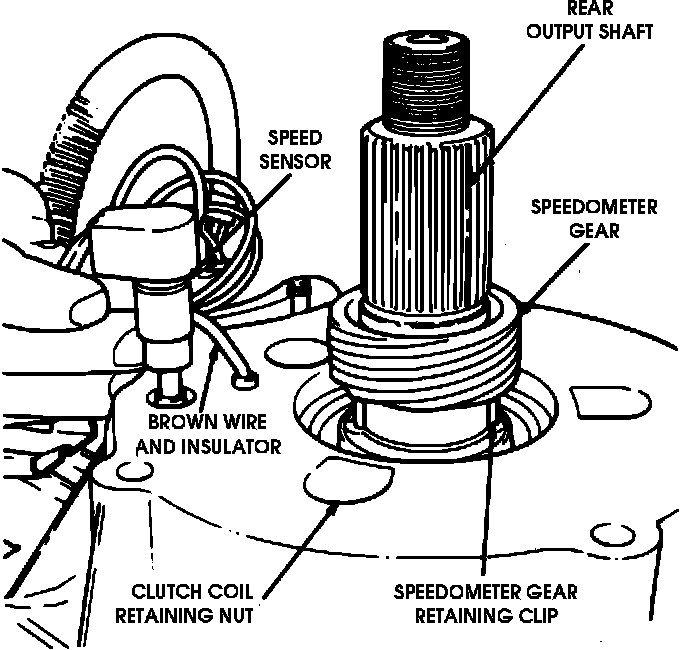 REAR
OUTPUT SHAFT

SPEED
SENSOR

SPEEDOMETER
GEAR

BROWN WIRE
AND INSULATOR

CLUTCH COIL
RETAINING NUT

SPEEDOMETER GEAR
RETAINING CLIP