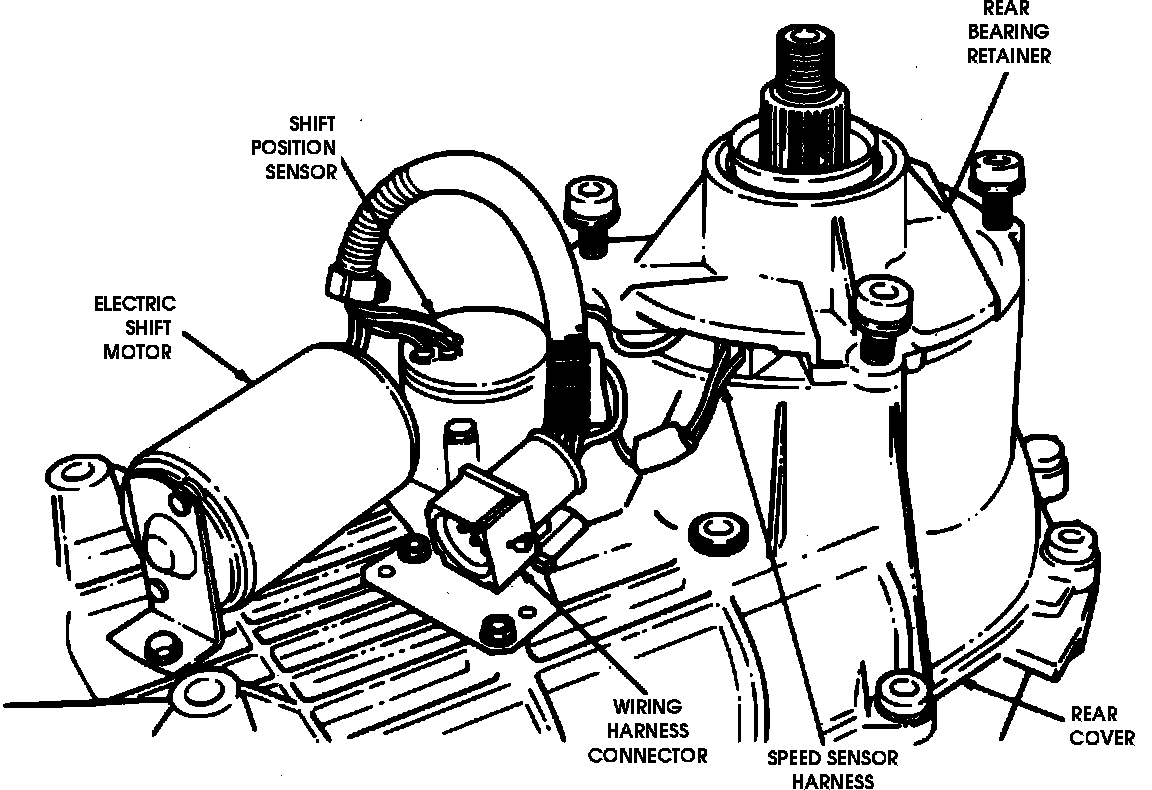 REAR BEARING RETAINER

SHIFT POSITION SENSOR

ELECTRIC SHIFT MOTOR

WIRING HARNESS CONNECTOR

SPEED SENSOR HARNESS

REAR COVER