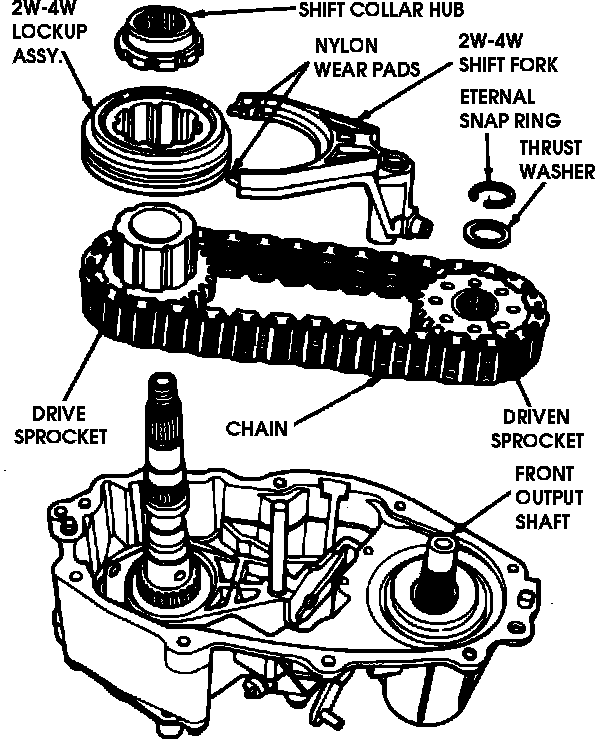 2W-4W LOCKUP ASSY.

SHIFT COLLAR HUB

NYLON WEAR PADS

2W-4W SHIFT FORK

ETERNAL SNAP RING

THRUST WASHER

DRIVE SPROCKET

CHAIN

DRIVEN SPROCKET

FRONT OUTPUT SHAFT