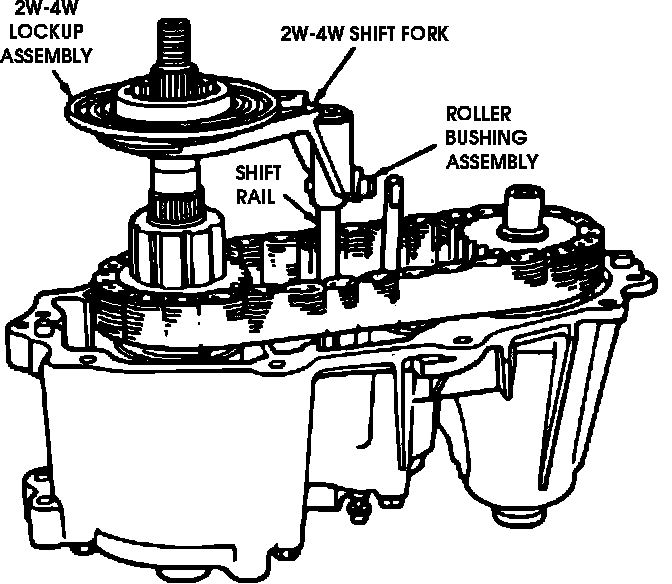 2W-4W LOCKUP ASSEMBLY

2W-4W SHIFT FORK

ROLLER BUSHING ASSEMBLY

SHIFT RAIL