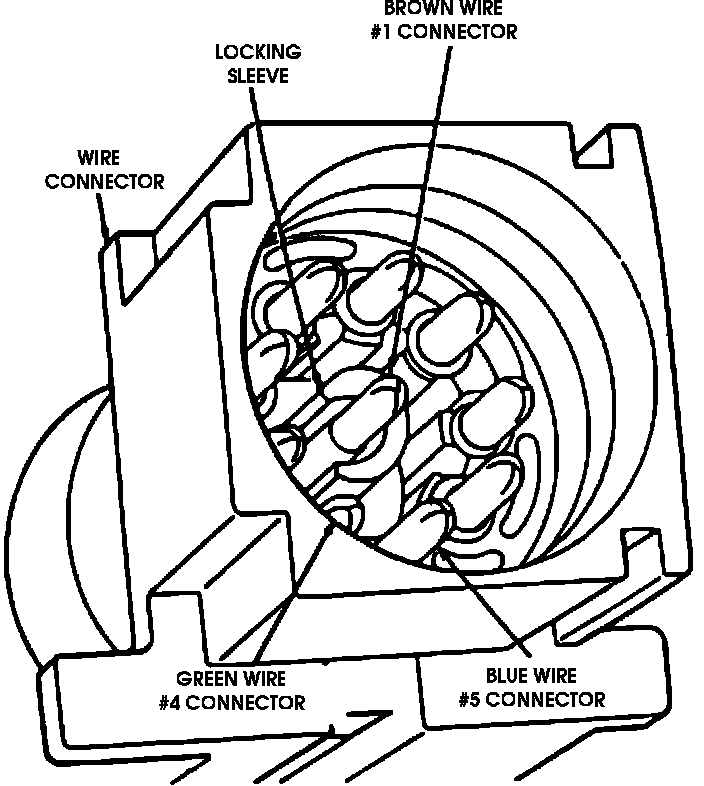 BROWN WIRE
#1 CONNECTOR

LOCKING
SLEEVE

WIRE
CONNECTOR

GREEN WIRE
#4 CONNECTOR

BLUE WIRE
#5 CONNECTOR