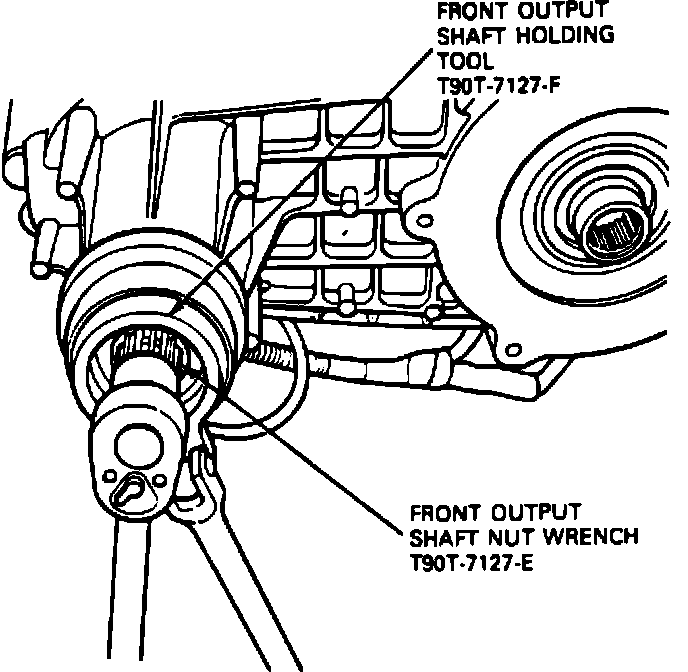 FRONT OUTPUT SHAFT HOLDING TOOL T90T-7127-F

FRONT OUTPUT SHAFT NUT WRENCH T90T-7127-E