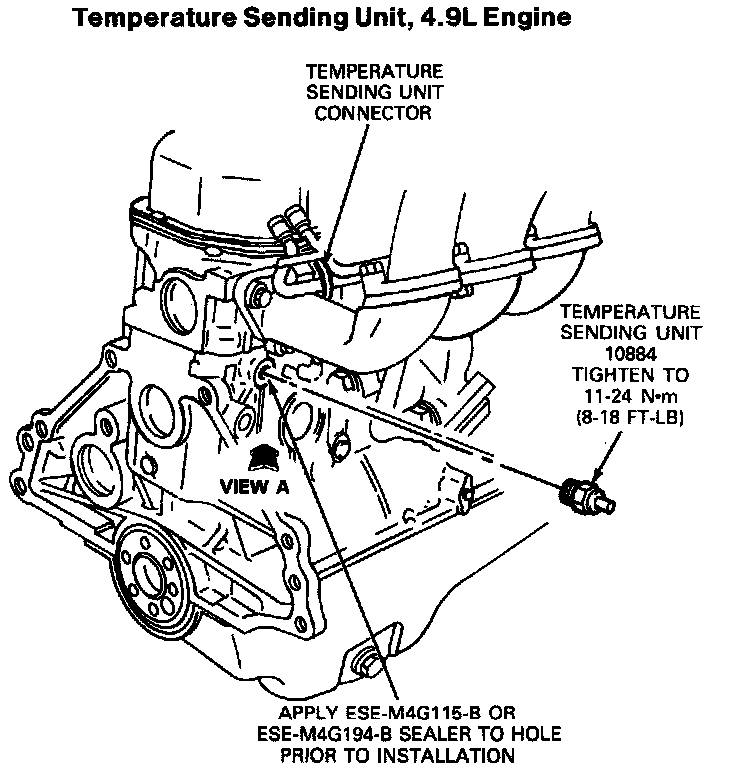 Temperature Sending Unit, 4.9L Engine

TEMPERATURE SENDING UNIT CONNECTOR

TEMPERATURE SENDING UNIT 10884 TIGHTEN TO 11-24 N•m (8-18 FT-LB)

VIEW A

APPLY ESE-M4G115-B OR ESE-M4G194-B SEALER TO HOLE PRIOR TO INSTALLATION