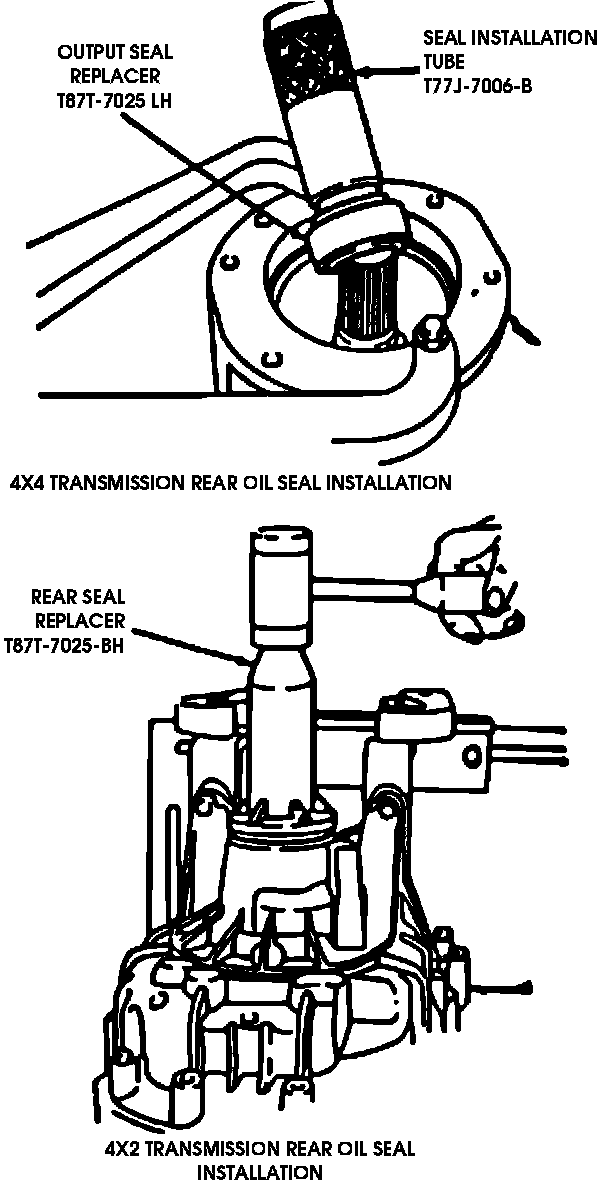 OUTPUT SEAL REPLACER T87T-7025 LH

SEAL INSTALLATION TUBE T77J-7006-B

4X4 TRANSMISSION REAR OIL SEAL INSTALLATION

REAR SEAL REPLACER T87T-7025-BH

4X2 TRANSMISSION REAR OIL SEAL INSTALLATION