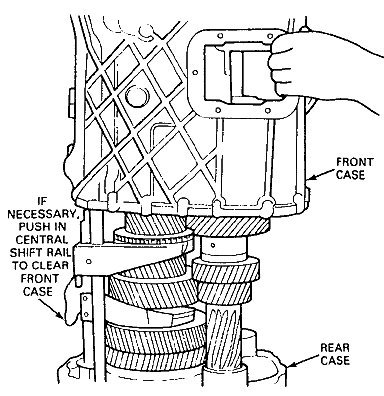 FRONT CASE

IF NECESSARY, PUSH IN CENTRAL SHIFT RAIL TO CLEAR FRONT CASE

REAR CASE