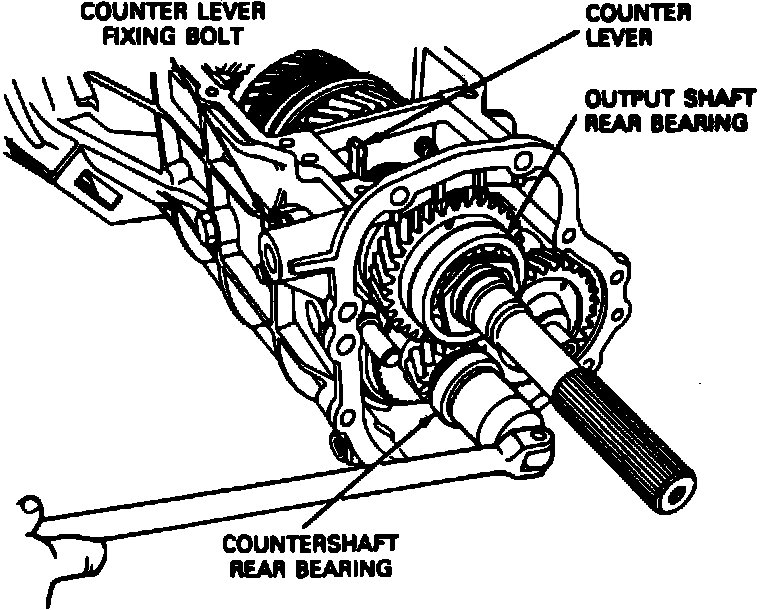 COUNTER LEVER FIXING BOLT

COUNTER LEVER

OUTPUT SHAFT REAR BEARING

COUNTERSHAFT REAR BEARING