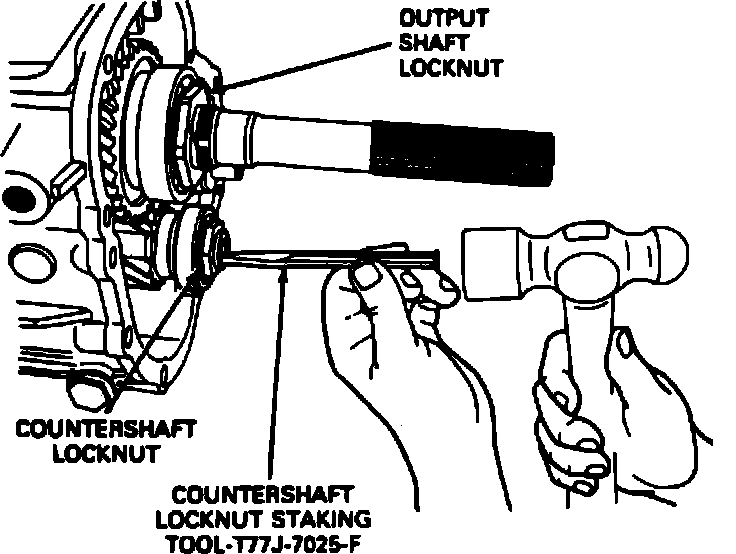 OUTPUT SHAFT LOCKNUT

COUNTERSHAFT LOCKNUT

COUNTERSHAFT LOCKNUT STAKING TOOL-T77J-7025-F