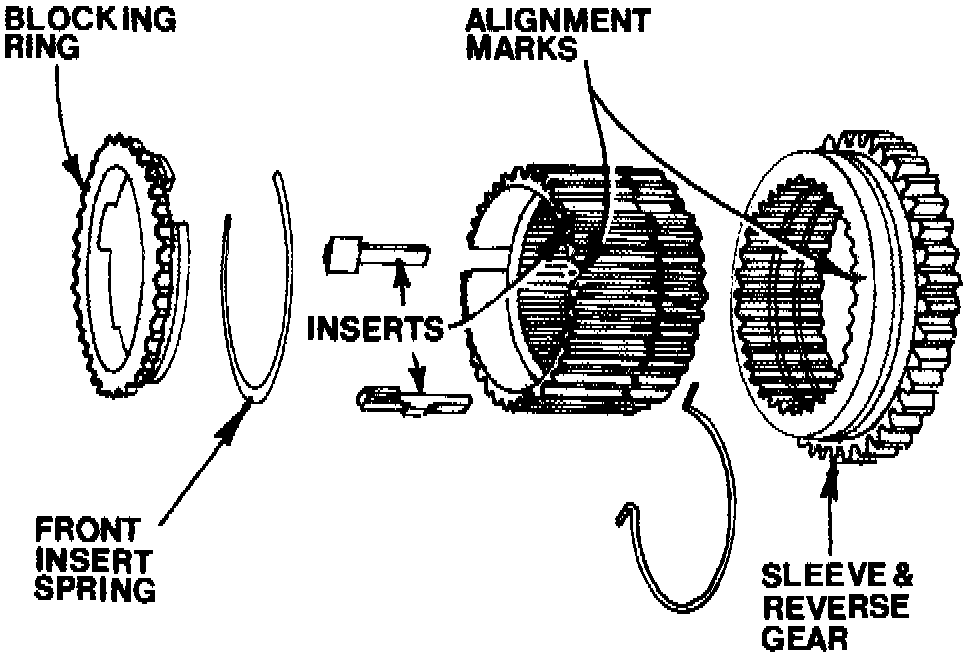 BLOCKING RING

ALIGNMENT MARKS

INSERTS

FRONT INSERT SPRING

SLEEVE & REVERSE GEAR