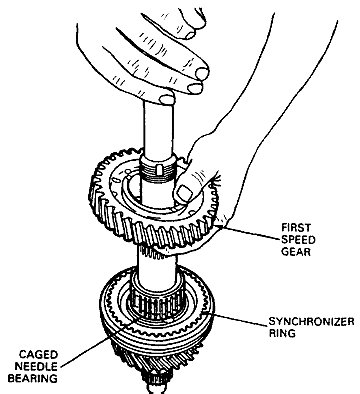 FIRST SPEED GEAR

SYNCHRONIZER RING

CAGED NEEDLE BEARING