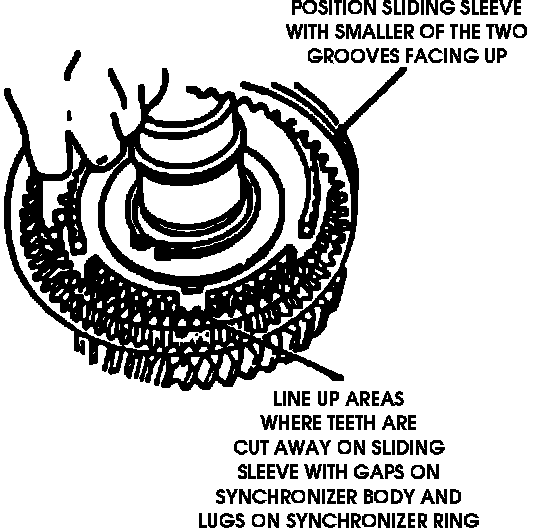 POSITION SLIDING SLEEVE WITH SMALLER OF THE TWO GROOVES FACING UP

LINE UP AREAS WHERE TEETH ARE CUT AWAY ON SLIDING SLEEVE WITH GAPS ON SYNCHRONIZER BODY AND LUGS ON SYNCHRONIZER RING