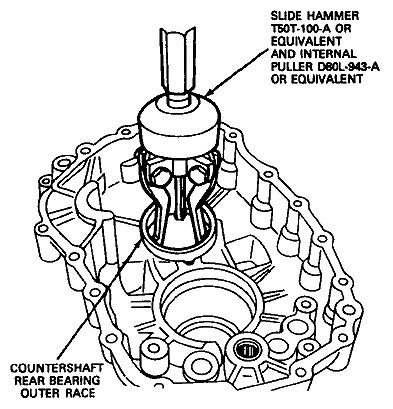 SLIDE HAMMER
T50T-100-A OR
EQUIVALENT
AND INTERNAL
PULLER D80L-943-A
OR EQUIVALENT

COUNTERSHAFT
REAR BEARING
OUTER RACE