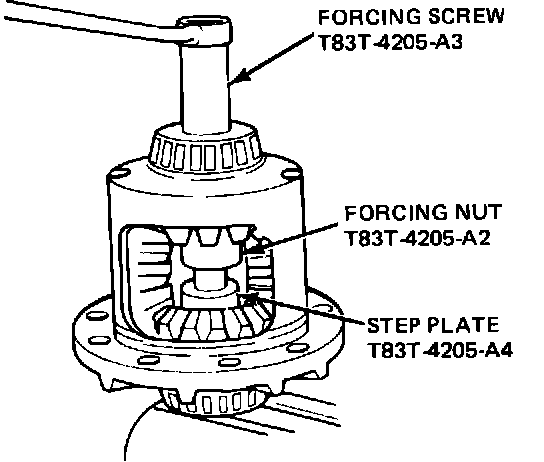 FORCING SCREW
T83T-4205-A3

FORCING NUT
T83T-4205-A2

STEP PLATE
T83T-4205-A4