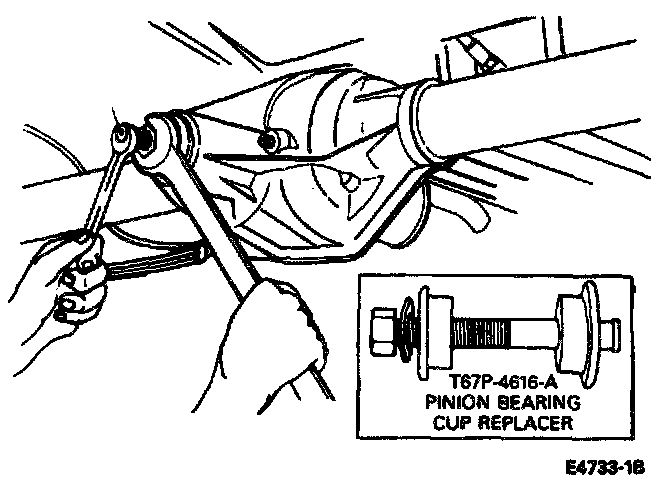 T67P-4616-A
PINION BEARING
CUP REPLACER

E4733-1B