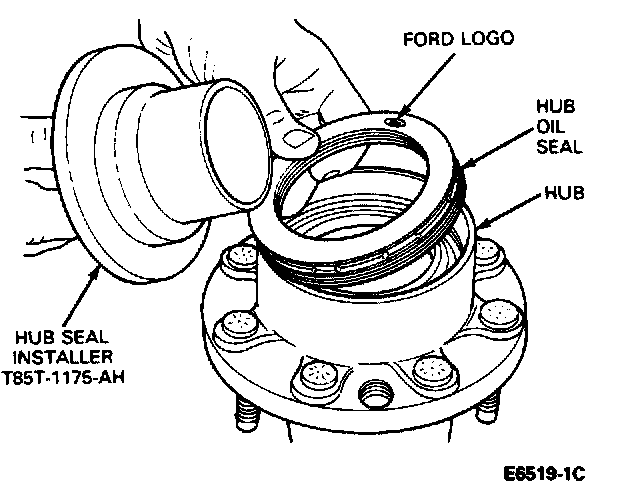 FORD LOGO

HUB OIL SEAL

HUB

HUB SEAL INSTALLER T85T-1175-AH

E6519-1C