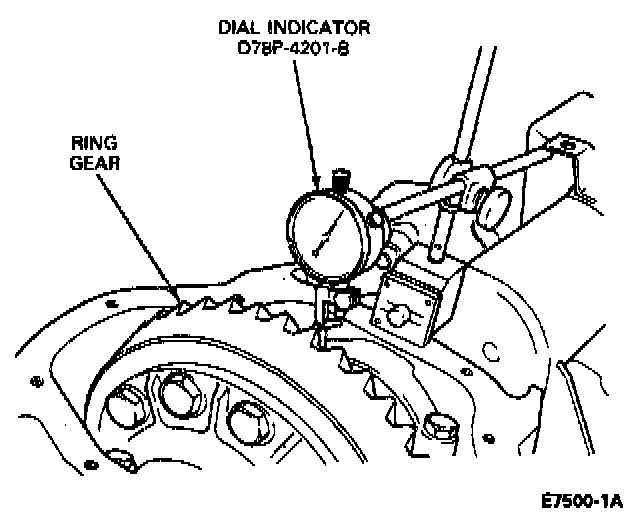 DIAL INDICATOR
D78P-4201-B

RING
GEAR

E7500-1A