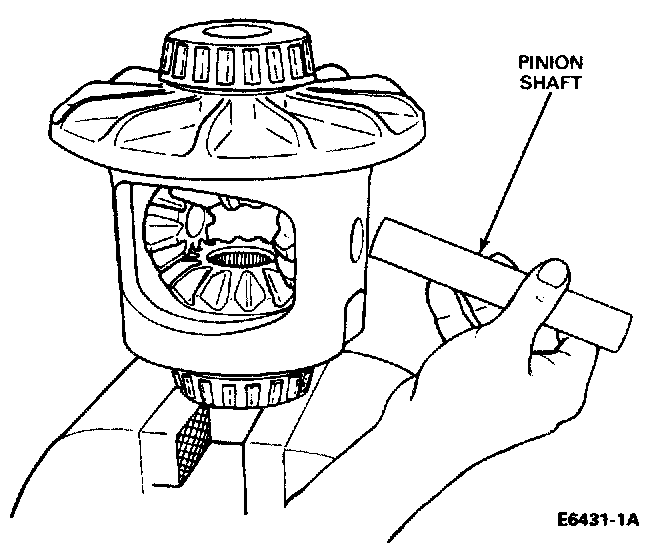 PINION SHAFT

E6431-1A