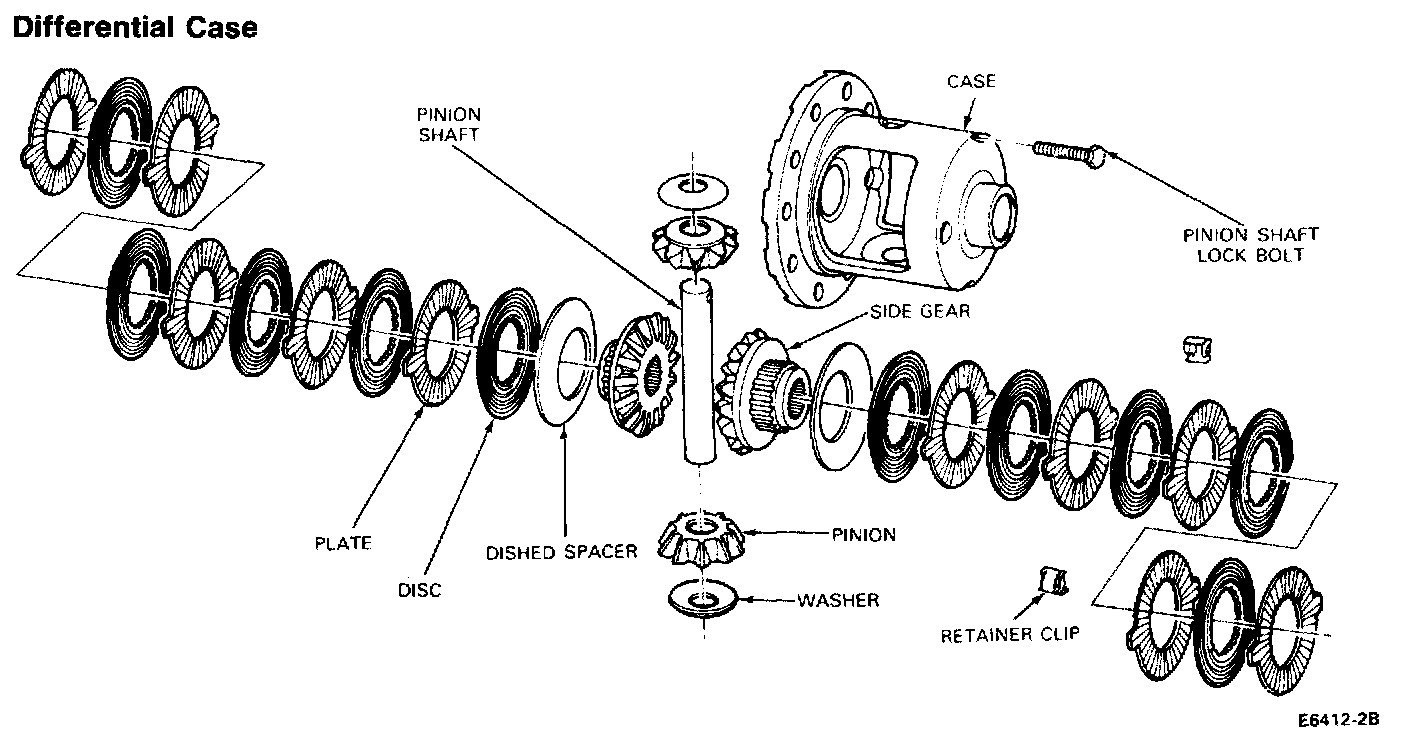 Differential Case

PINION SHAFT

CASE

PINION SHAFT LOCK BOLT

SIDE GEAR

PLATE

DISC

DISHED SPACER

PINION

WASHER

RETAINER CLIP

E6412-2B