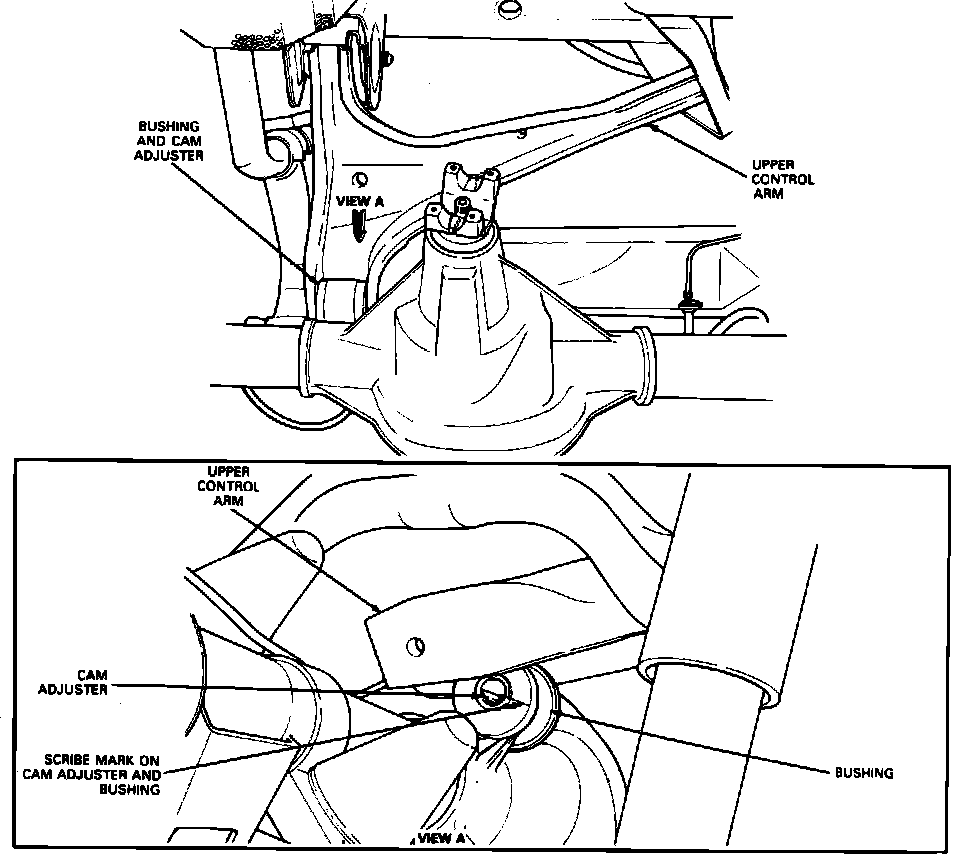 BUSHING AND CAM ADJUSTER

VIEW A

UPPER CONTROL ARM

UPPER CONTROL ARM

CAM ADJUSTER

SCRIBE MARK ON CAM ADJUSTER AND BUSHING

BUSHING

VIEW A