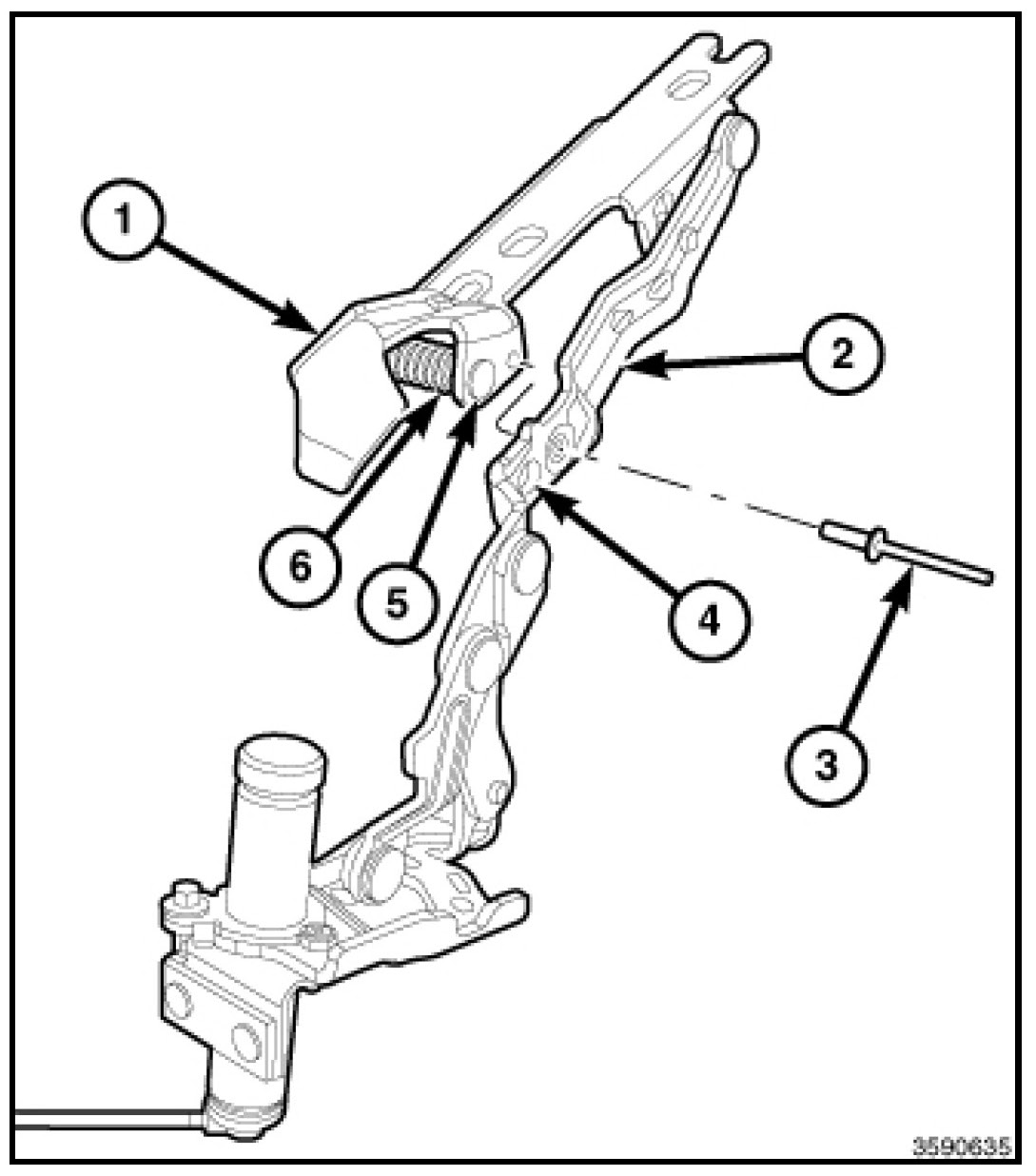 1
2
6
5
4
3
3590635